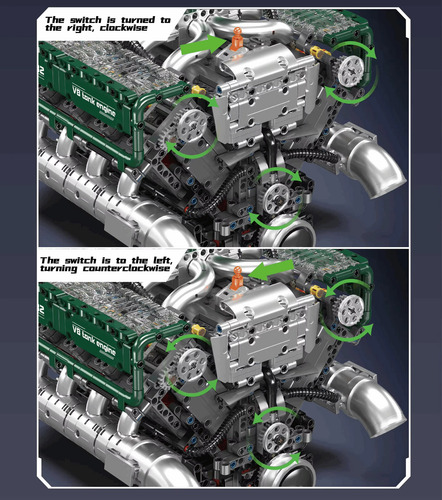 The switch is turned to the right, clockwise

V8 tank engine

The switch is to the left, turning counterclockwise

V8 tank engine